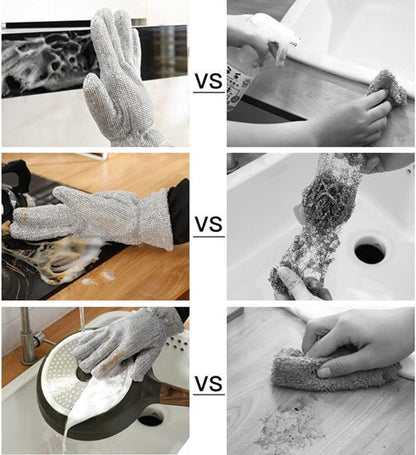 VS

VS

VS